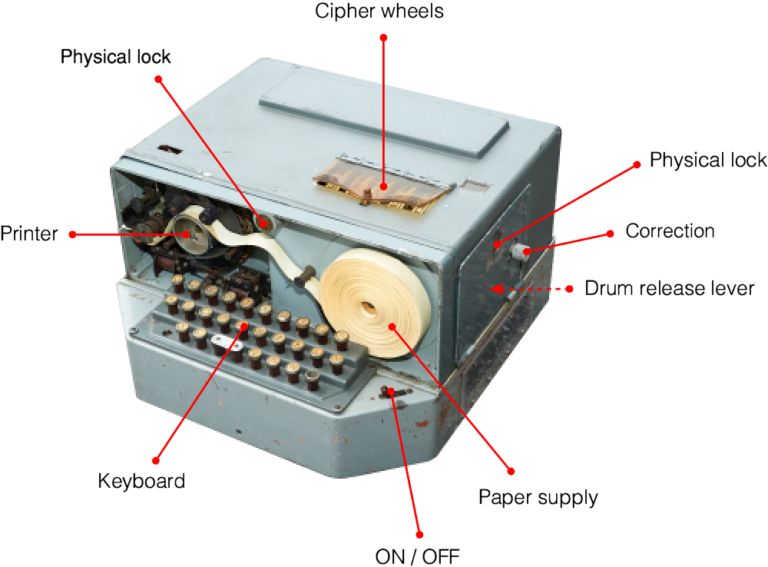 Cipher wheels

Physical lock

Physical lock

Printer

Correction

Drum release lever

Keyboard

Paper supply

ON / OFF